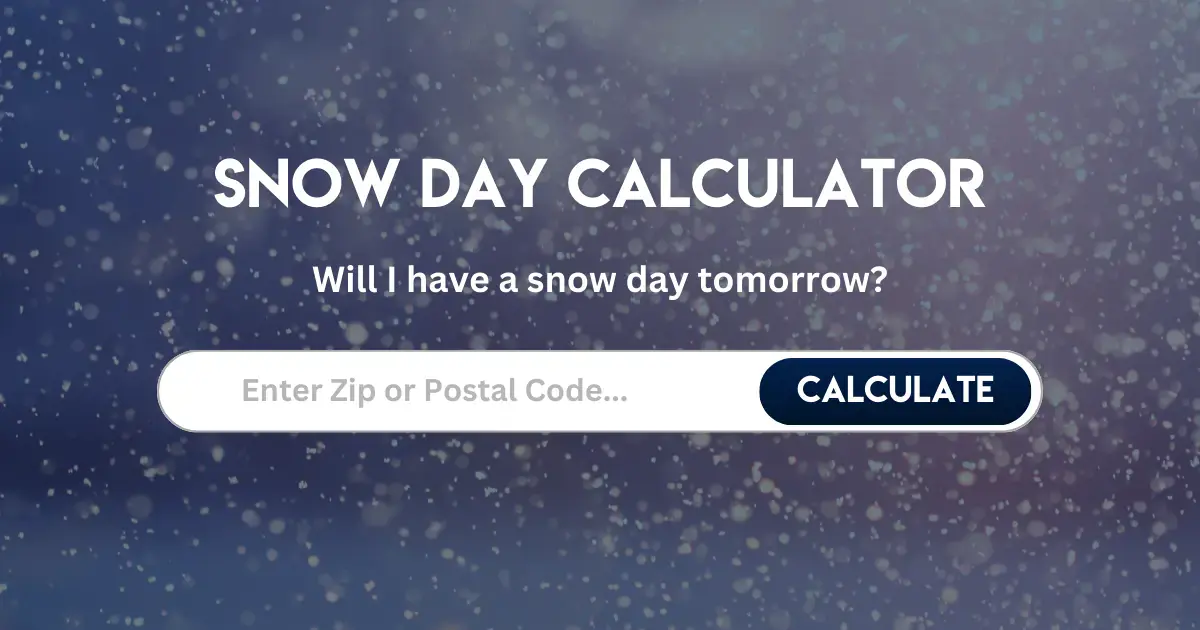 SNOW DAY CALCULATOR

Will I have a snow day tomorrow?

Enter Zip or Postal Code...

CALCULATE